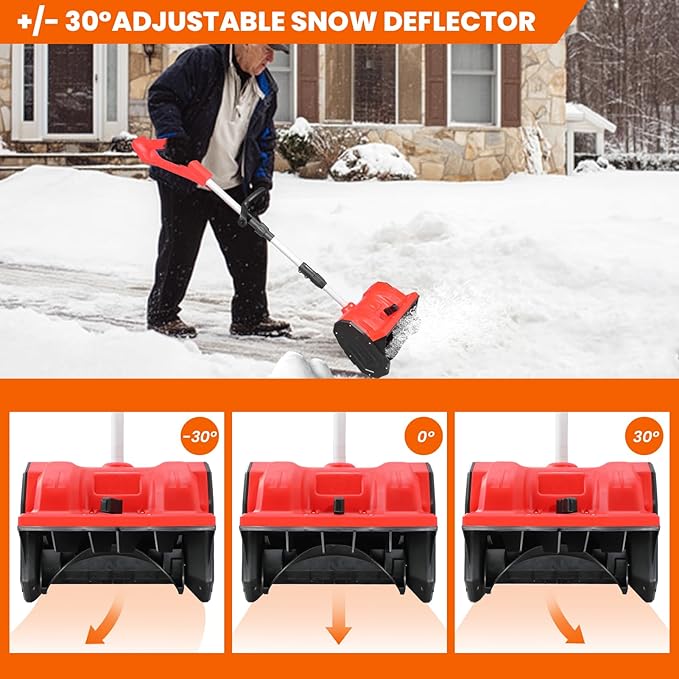 +/- 30°ADJUSTABLE SNOW DEFLECTOR

-30°

0°

30°