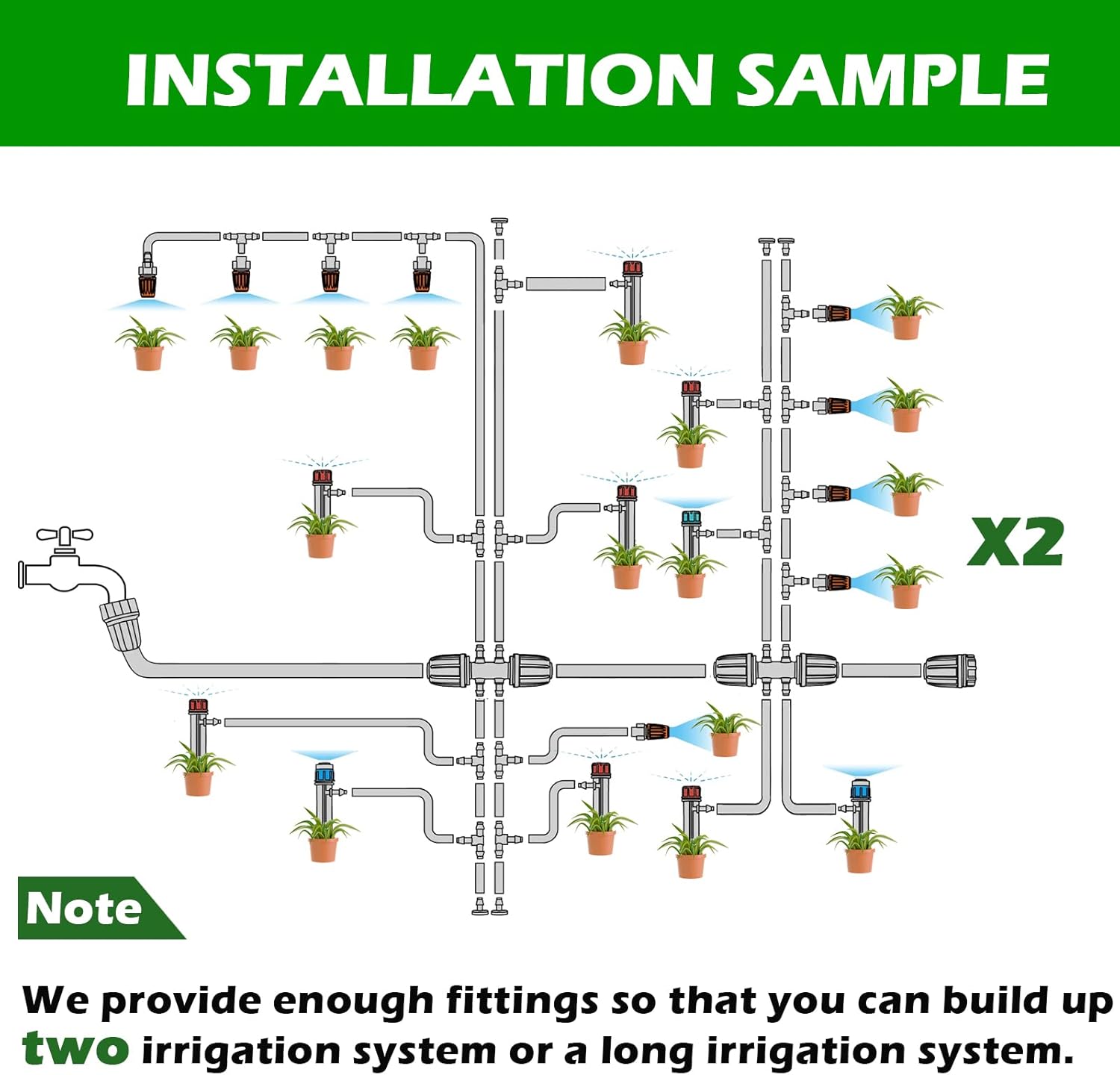 INSTALLATION SAMPLE

X2

Note

We provide enough fittings so that you can build up two irrigation system or a long irrigation system.