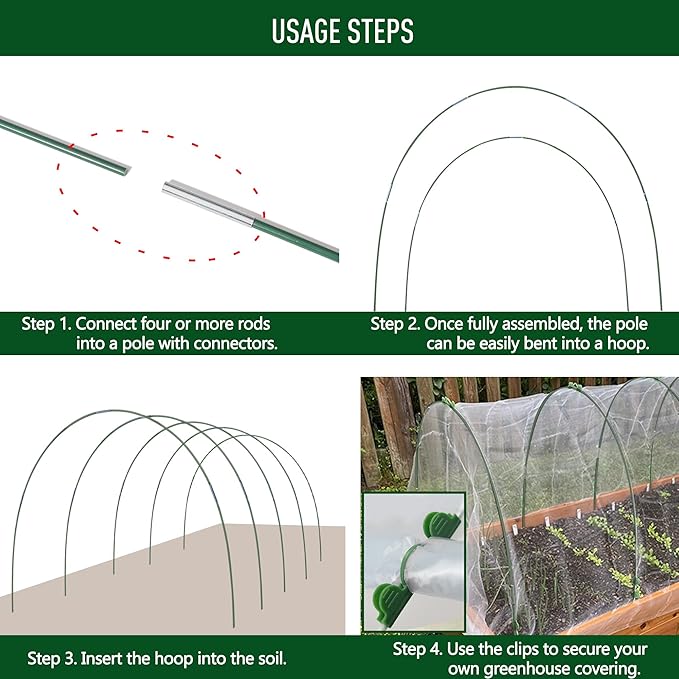 USAGE STEPS

Step 1. Connect four or more rods into a pole with connectors.

Step 2. Once fully assembled, the pole can be easily bent into a hoop.

Step 3. Insert the hoop into the soil.

Step 4. Use the clips to secure your own greenhouse covering.