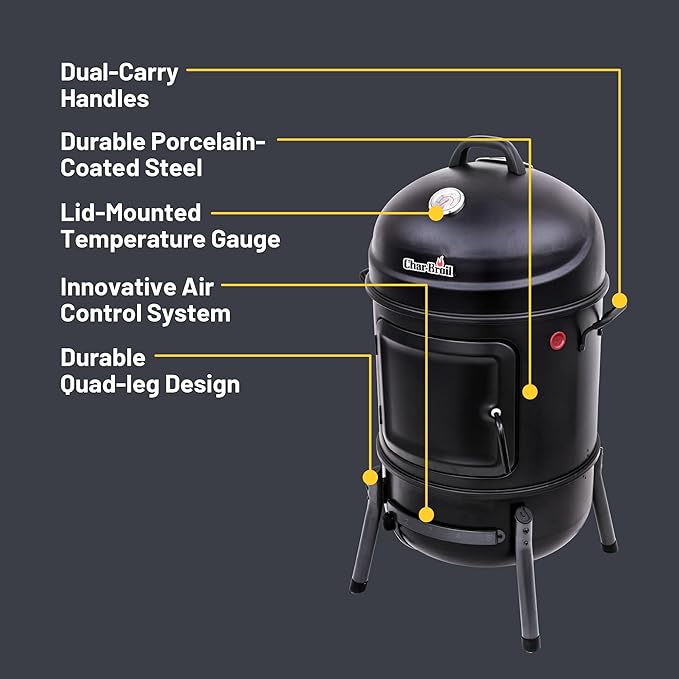 Dual-Carry Handles

Durable Porcelain-Coated Steel

Lid-Mounted Temperature Gauge

Innovative Air Control System

Durable Quad-leg Design

Char-Broil