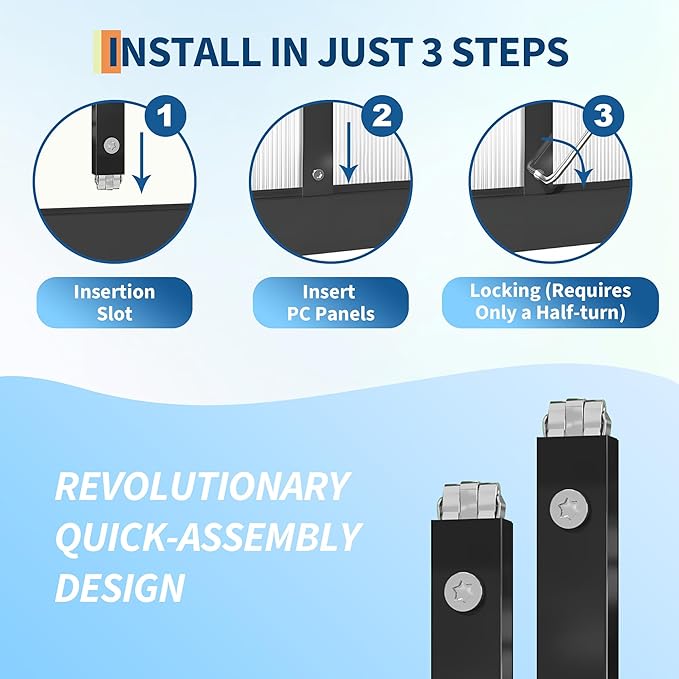 INSTALL IN JUST 3 STEPS

1

2

3

Insertion Slot

Insert PC Panels

Locking (Requires Only a Half-turn)

REVOLUTIONARY QUICK-ASSEMBLY DESIGN