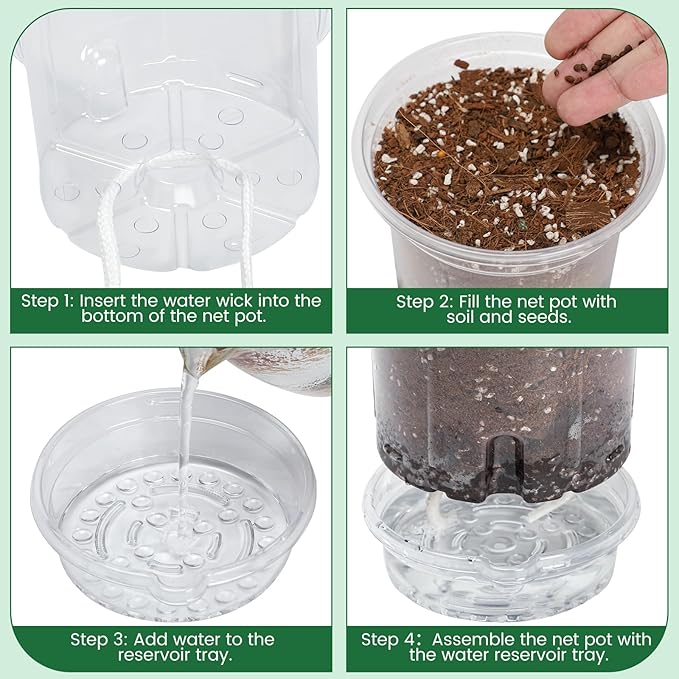 Step 1: Insert the water wick into the bottom of the net pot.

Step 2: Fill the net pot with soil and seeds.

Step 3: Add water to the reservoir tray.

Step 4: Assemble the net pot with the water reservoir tray.