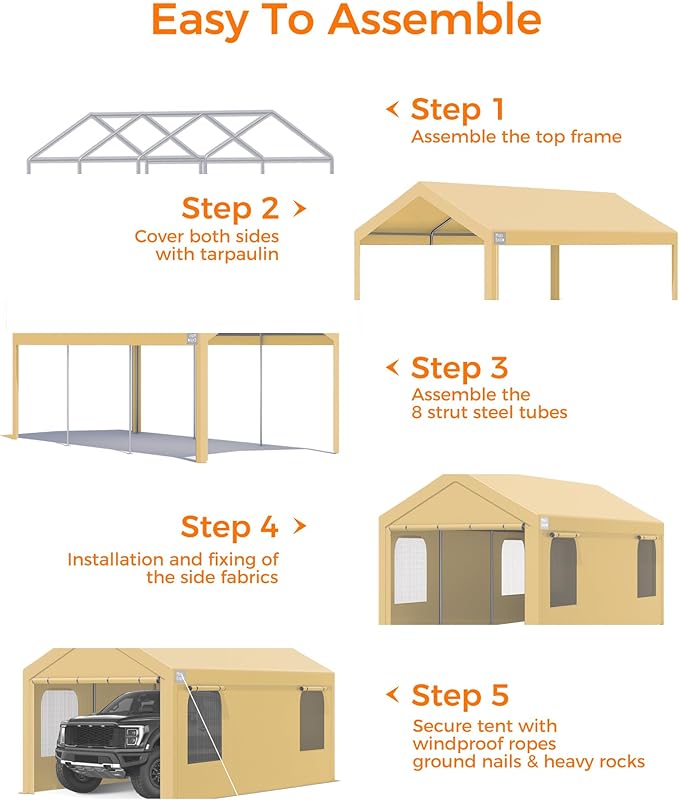 Easy To Assemble

Step 1
Assemble the top frame

Step 2
Cover both sides with tarpaulin

Step 3
Assemble the 8 strut steel tubes

Step 4
Installation and fixing of the side fabrics

Step 5
Secure tent with windproof ropes ground nails & heavy rocks