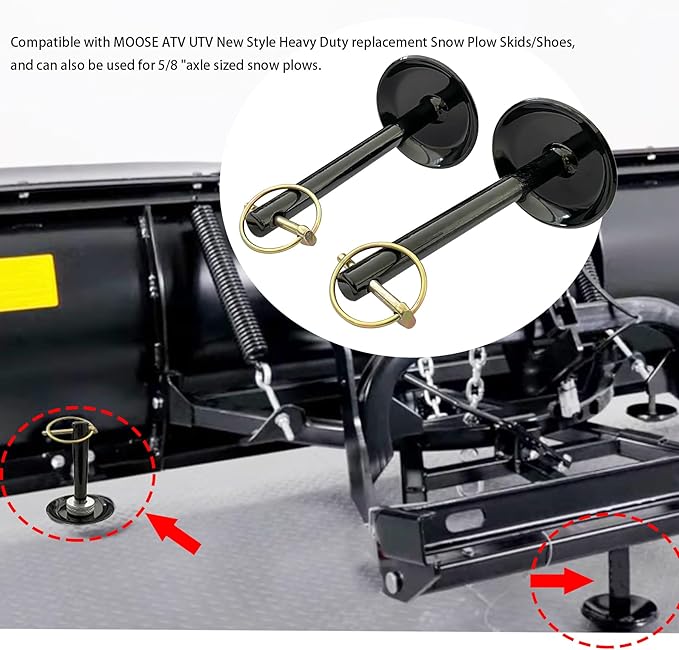 Compatible with MOOSE ATV UTV New Style Heavy Duty replacement Snow Plow Skids/Shoes, and can also be used for 5/8 "axle sized snow plows.