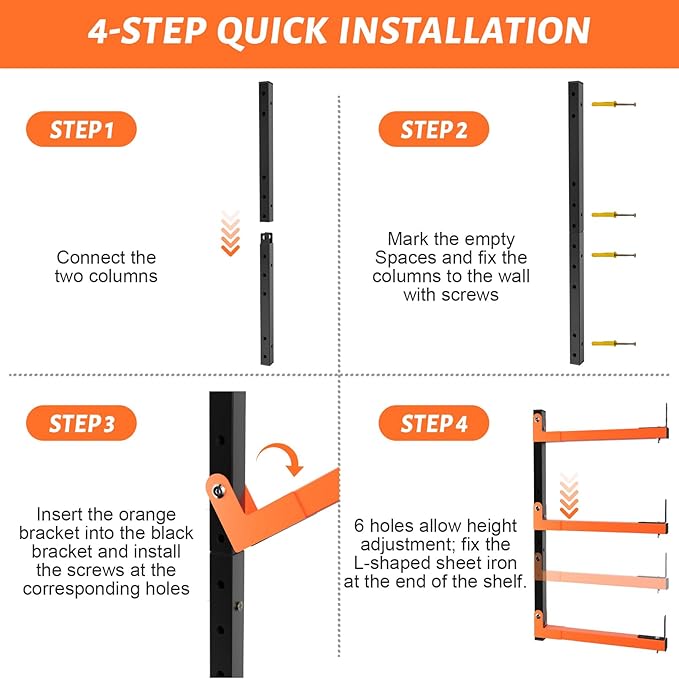 4-STEP QUICK INSTALLATION

STEP 1

Connect the two columns

STEP 2

Mark the empty Spaces and fix the columns to the wall with screws

STEP 3

Insert the orange bracket into the black bracket and install the screws at the corresponding holes

STEP 4

6 holes allow height adjustment; fix the L-shaped sheet iron at the end of the shelf.