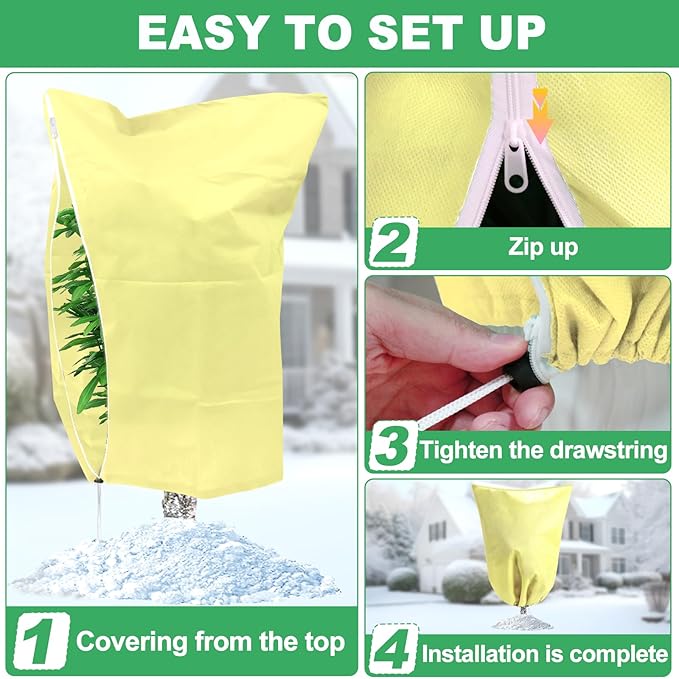 EASY TO SET UP

1 Covering from the top

2 Zip up

3 Tighten the drawstring

4 Installation is complete