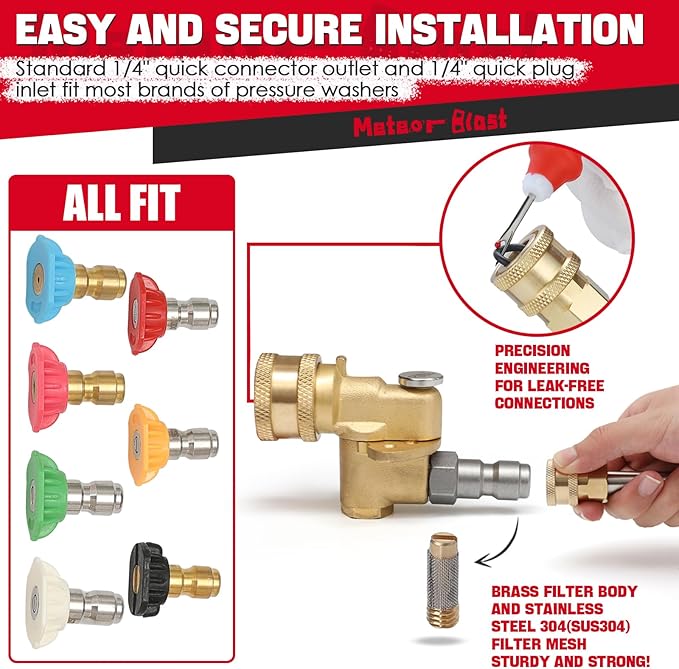 EASY AND SECURE INSTALLATION

Standard 1/4" quick connector outlet and 1/4" quick plug inlet fit most brands of pressure washers

Meteor-Blast

ALL FIT

PRECISION ENGINEERING FOR LEAK-FREE CONNECTIONS

BRASS FILTER BODY AND STAINLESS STEEL 304(SUS304) FILTER MESH STURDY AND STRONG!