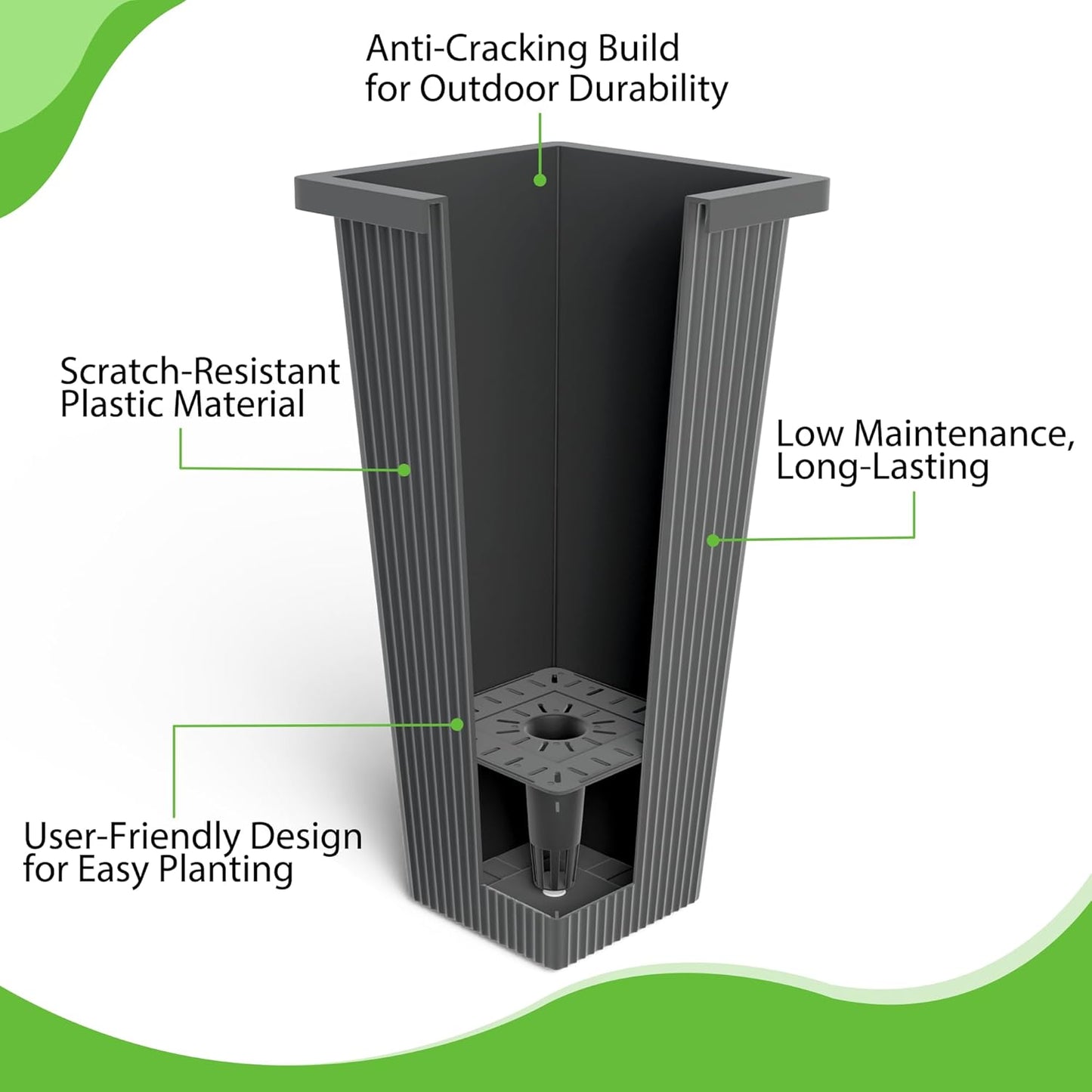 Anti-Cracking Build for Outdoor Durability

Scratch-Resistant Plastic Material

Low Maintenance, Long-Lasting

User-Friendly Design for Easy Planting