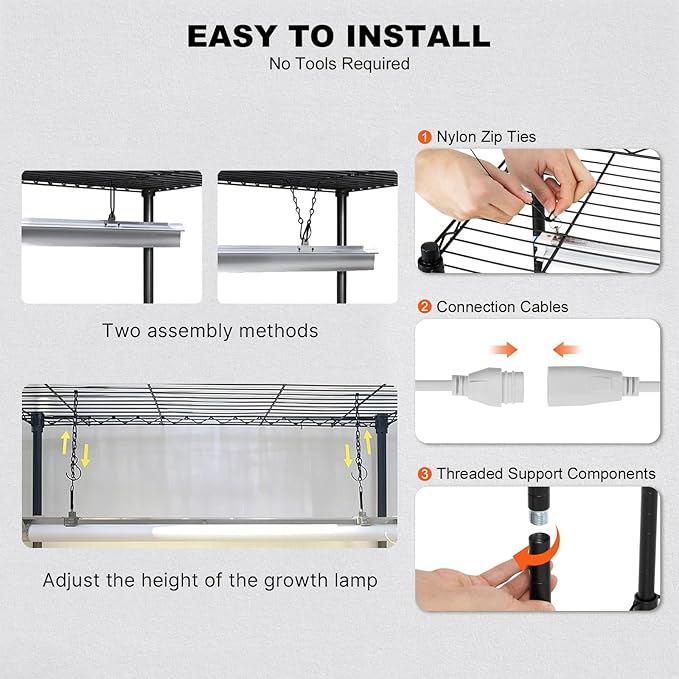 EASY TO INSTALL
No Tools Required

Two assembly methods

Adjust the height of the growth lamp

1 Nylon Zip Ties

2 Connection Cables

3 Threaded Support Components