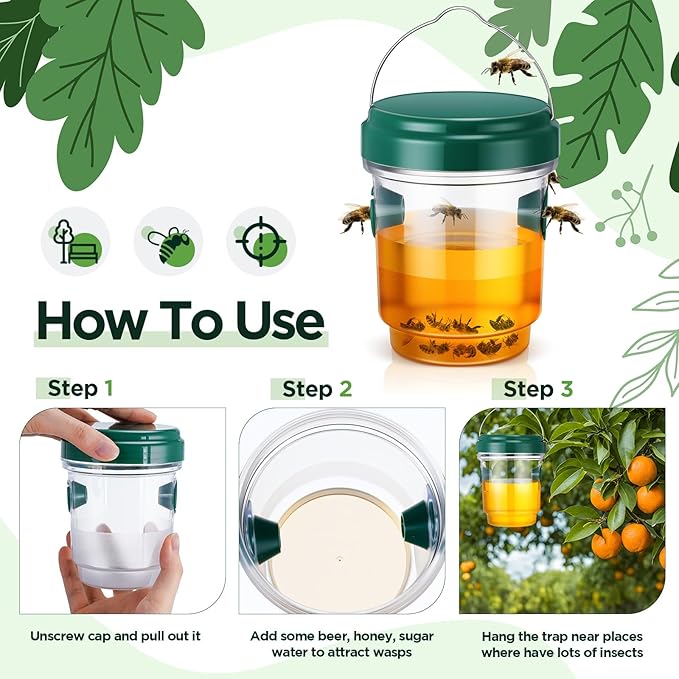 How To Use

Step 1

Unscrew cap and pull out it

Step 2

Add some beer, honey, sugar water to attract wasps

Step 3

Hang the trap near places where have lots of insects