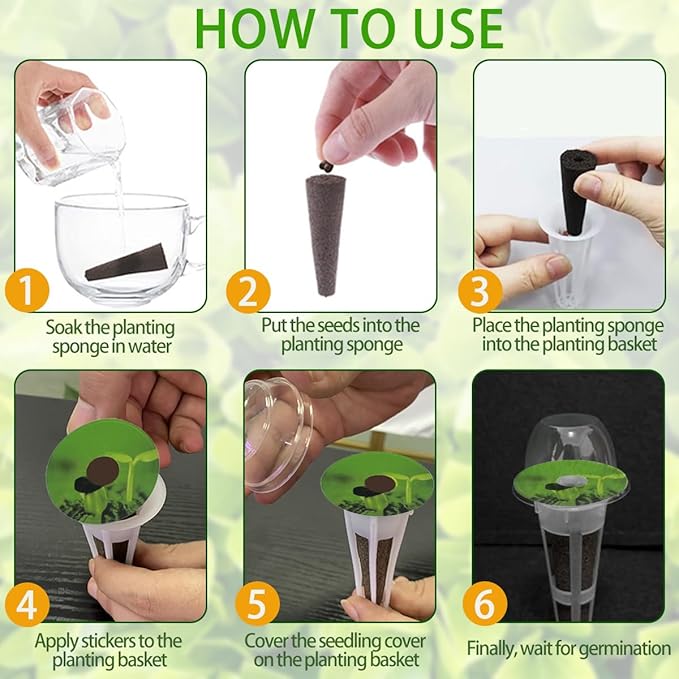 HOW TO USE

1
Soak the planting sponge in water

2
Put the seeds into the planting sponge

3
Place the planting sponge into the planting basket

4
Apply stickers to the planting basket

5
Cover the seedling cover on the planting basket

6
Finally, wait for germination