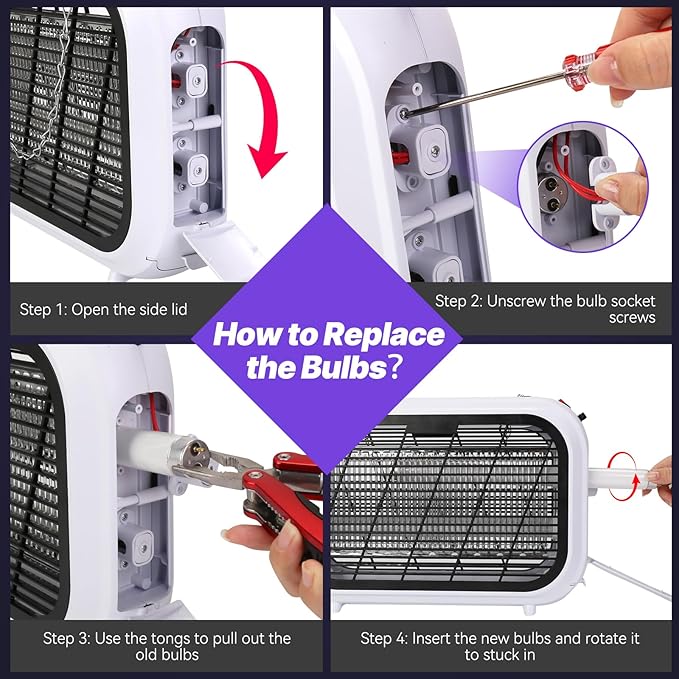 Step 1: Open the side lid

Step 2: Unscrew the bulb socket screws

How to Replace the Bulbs?

Step 3: Use the tongs to pull out the old bulbs

Step 4: Insert the new bulbs and rotate it to stuck in