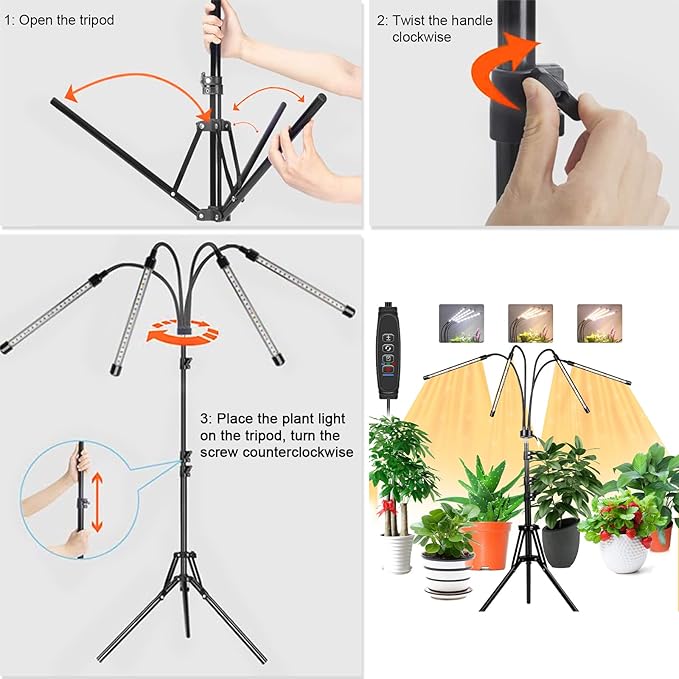 1: Open the tripod

2: Twist the handle clockwise

3: Place the plant light on the tripod, turn the screw counterclockwise