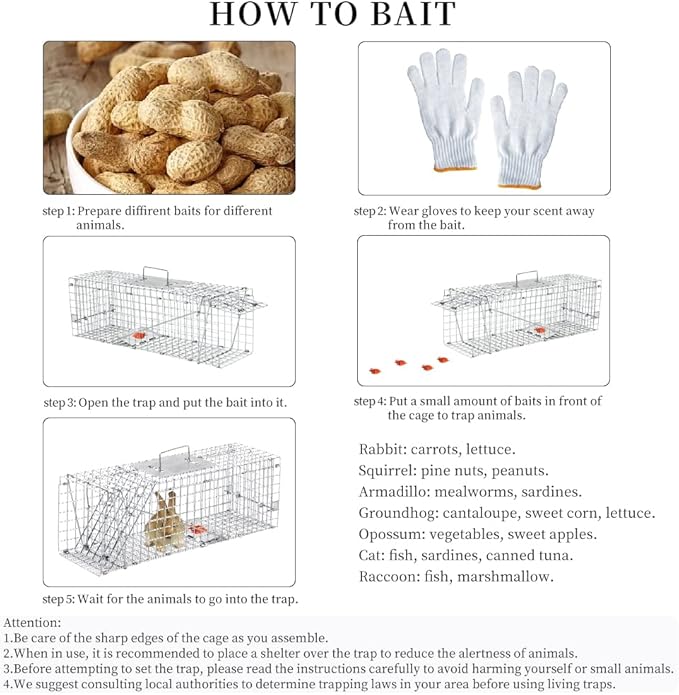 HOW TO BAIT

step 1: Prepare diffirent baits for different animals.

step 2: Wear gloves to keep your scent away from the bait.

step 3: Open the trap and put the bait into it.

step 4: Put a small amount of baits in front of the cage to trap animals.

step 5: Wait for the animals to go into the trap.

Rabbit: carrots, lettuce.
Squirrel: pine nuts, peanuts.
Armadillo: mealworms, sardines.
Groundhog: cantaloupe, sweet corn, lettuce.
Opossum: vegetables, sweet apples.
Cat: fish, sardines, canned tuna.
Raccoon: fish, marshmallow.

Attention:
1.Be care of the sharp edges of the cage as you assemble.
2.When in use, it is recommended to place a shelter over the trap to reduce the alertness of animals.
3.Before attempting to set the trap, please read the instructions carefully to avoid harming yourself or small animals.
4.We suggest consulting local authorities to determine trapping laws in your area before using living traps.