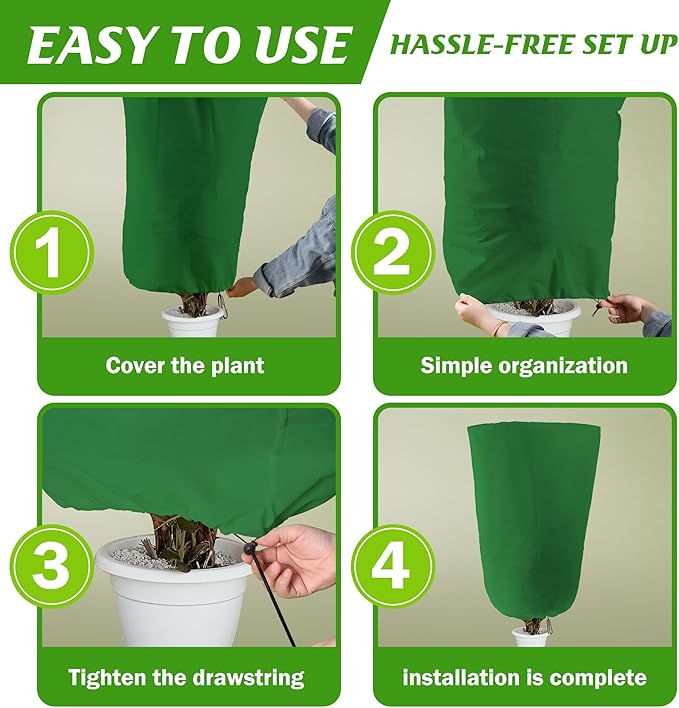 EASY TO USE
HASSLE-FREE SET UP

1
Cover the plant

2
Simple organization

3
Tighten the drawstring

4
installation is complete