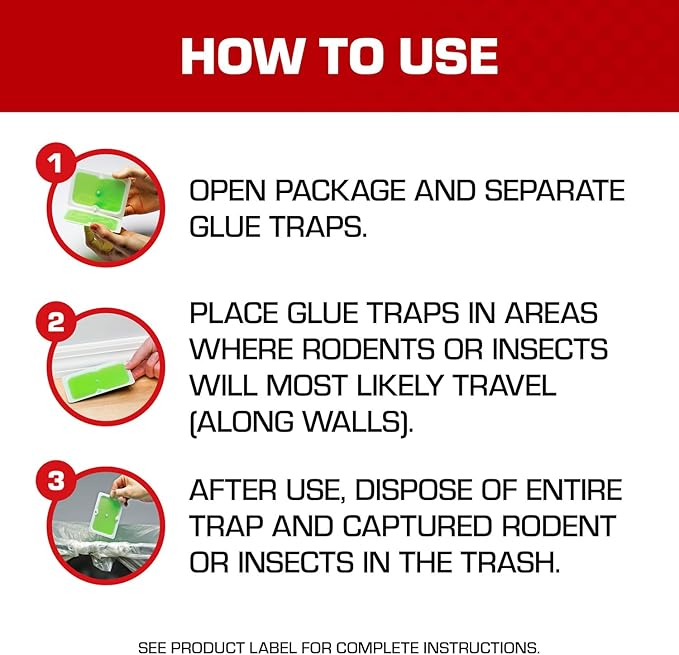 HOW TO USE

1

OPEN PACKAGE AND SEPARATE GLUE TRAPS.

2

PLACE GLUE TRAPS IN AREAS WHERE RODENTS OR INSECTS WILL MOST LIKELY TRAVEL (ALONG WALLS).

3

AFTER USE, DISPOSE OF ENTIRE TRAP AND CAPTURED RODENT OR INSECTS IN THE TRASH.

SEE PRODUCT LABEL FOR COMPLETE INSTRUCTIONS.