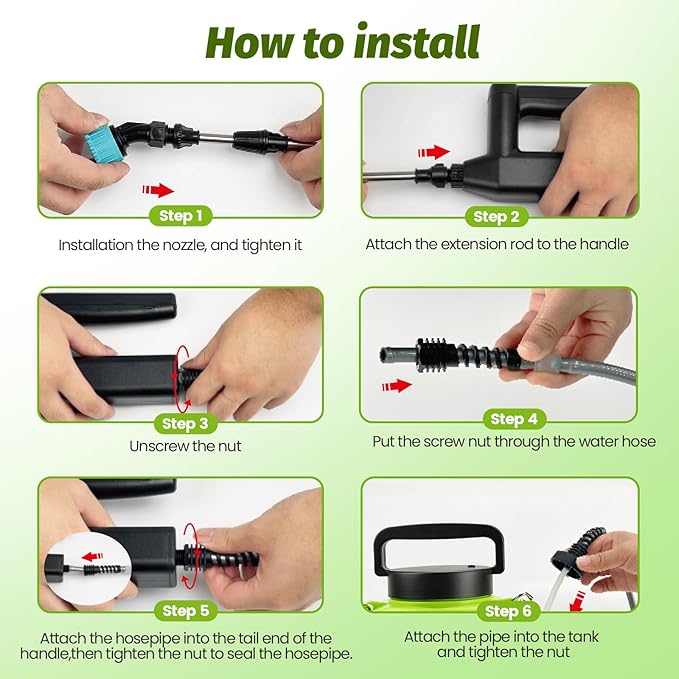 How to install

Step 1

Installation the nozzle, and tighten it

Step 2

Attach the extension rod to the handle

Step 3

Unscrew the nut

Step 4

Put the screw nut through the water hose

Step 5

Attach the hosepipe into the tail end of the handle,then tighten the nut to seal the hosepipe.

Step 6

Attach the pipe into the tank and tighten the nut