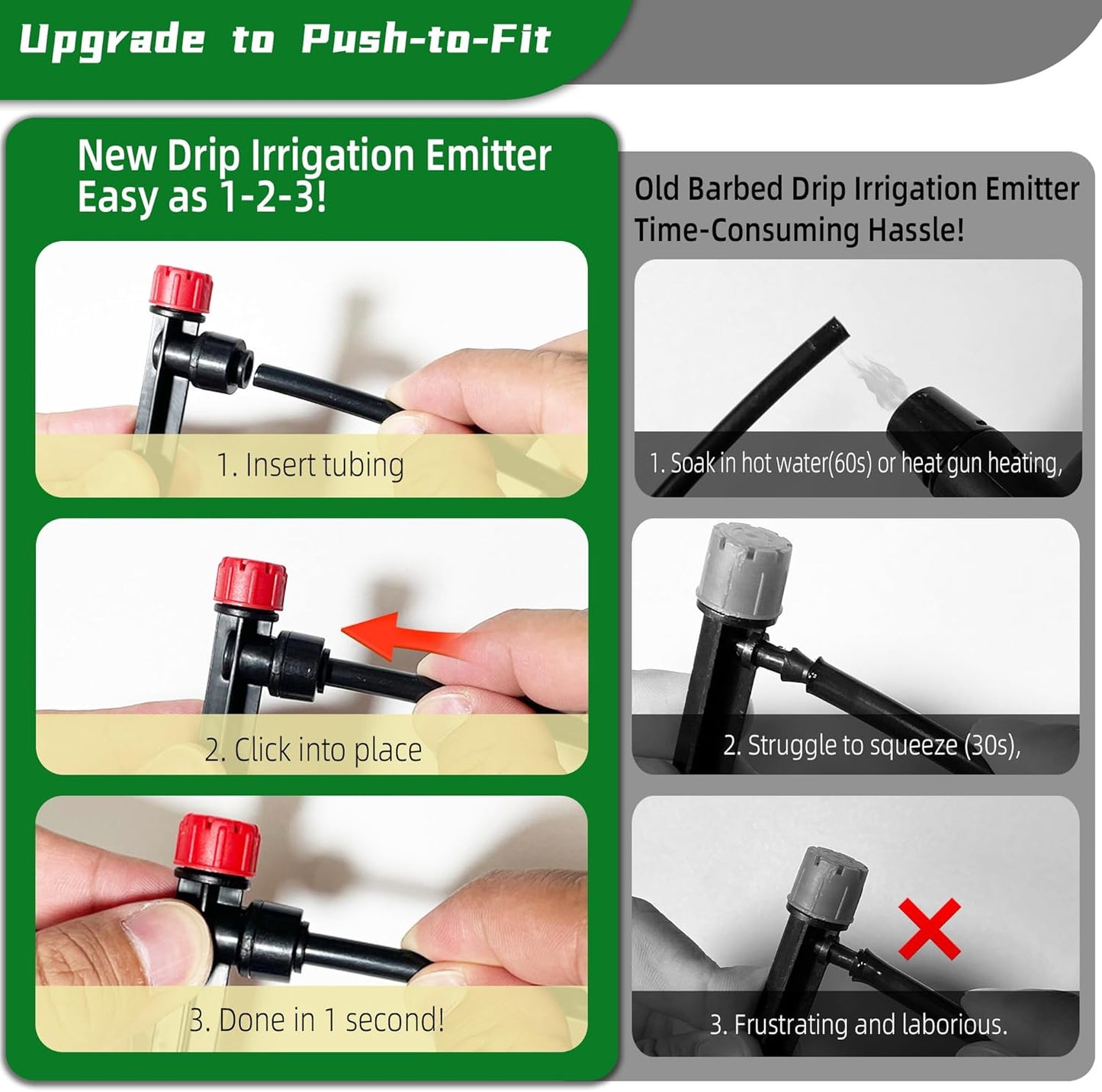 Upgrade to Push-to-Fit

New Drip Irrigation Emitter
Easy as 1-2-3!

1. Insert tubing

2. Click into place

3. Done in 1 second!

Old Barbed Drip Irrigation Emitter
Time-Consuming Hassle!

1. Soak in hot water(60s) or heat gun heating,

2. Struggle to squeeze (30s),

3. Frustrating and laborious.