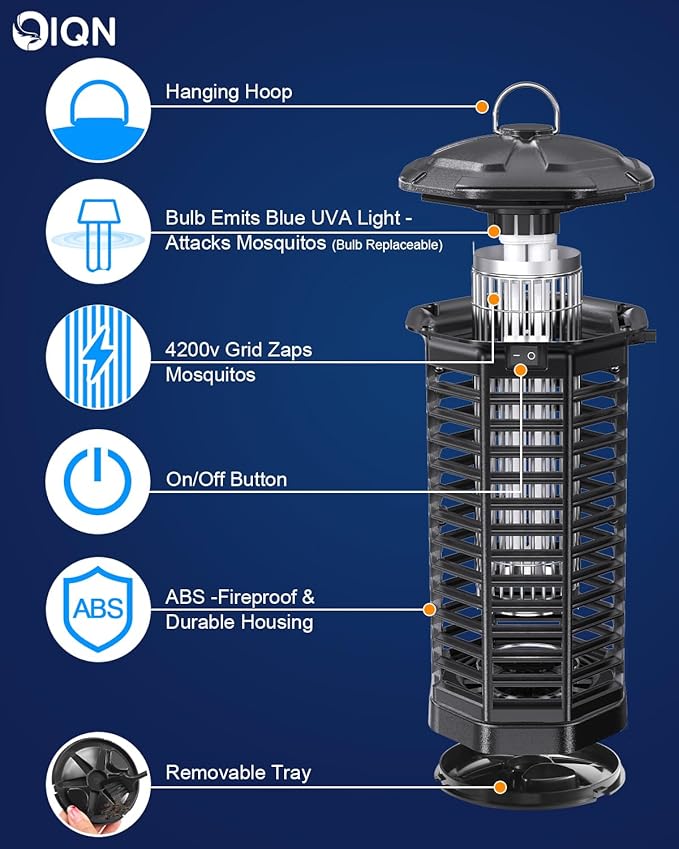 QIQN

Hanging Hoop

Bulb Emits Blue UVA Light - Attacks Mosquitos (Bulb Replaceable)

4200v Grid Zaps Mosquitos

On/Off Button

ABS

ABS -Fireproof & Durable Housing

Removable Tray