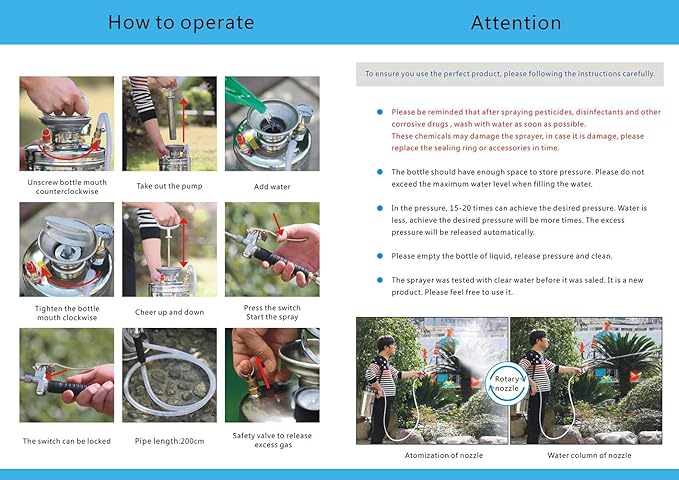 How to operate

Unscrew bottle mouth counterclockwise

Take out the pump

Add water

Tighten the bottle mouth clockwise

Cheer up and down

Press the switch Start the spray

The switch can be locked

Pipe length:200cm

Safety valve to release excess gas

Attention

To ensure you use the perfect product, please following the instructions carefully.

Please be reminded that after spraying pesticides, disinfectants and other corrosive drugs , wash with water as soon as possible.
These chemicals may damage the sprayer, in case it is damage, please replace the sealing ring or accessories in time.

The bottle should have enough space to store pressure. Please do not exceed the maximum water level when filling the water.

In the pressure, 15-20 times can achieve the desired pressure. Water is less, achieve the desired pressure will be more times. The excess pressure will be released automatically.

Please empty the bottle of liquid, release pressure and clean.

The sprayer was tested with clear water before it was saled. It is a new product. Please feel free to use it.

Rotary nozzle

Atomization of nozzle

Water column of nozzle