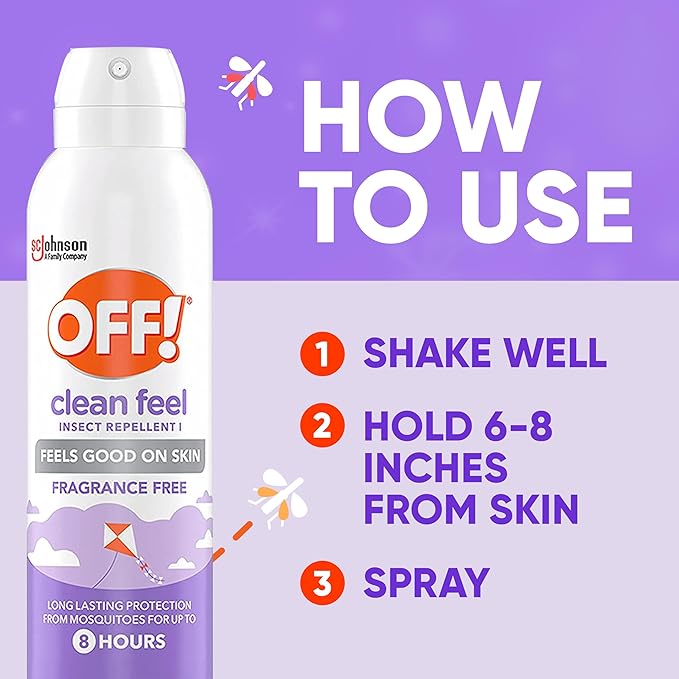 SC Johnson
A Family Company

OFF!®
clean feel
INSECT REPELLENT I
FEELS GOOD ON SKIN
FRAGRANCE FREE

LONG LASTING PROTECTION FROM MOSQUITOES FOR UP TO
8 HOURS

HOW TO USE

1 SHAKE WELL

2 HOLD 6-8 INCHES FROM SKIN

3 SPRAY