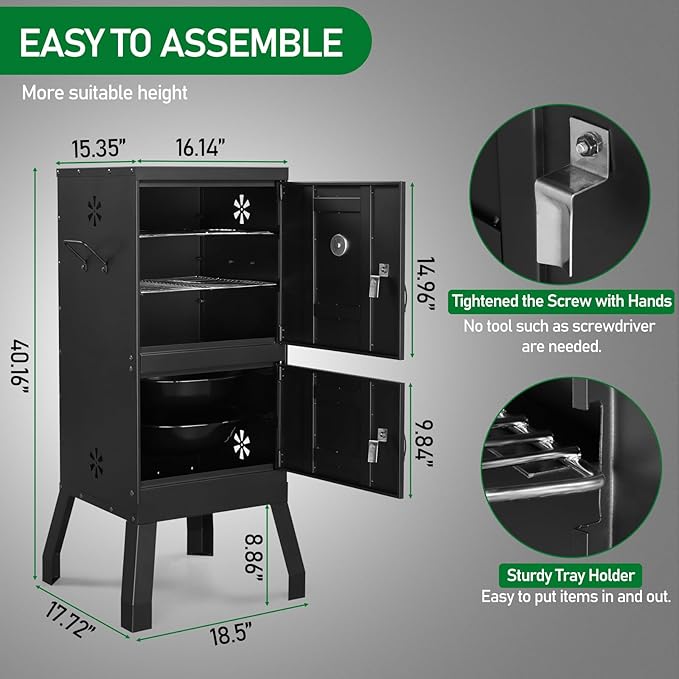 EASY TO ASSEMBLE

More suitable height

15.35"

16.14"

40.16"

14.96"

9.84"

8.86"

17.72"

18.5"

Tightened the Screw with Hands

No tool such as screwdriver are needed.

Sturdy Tray Holder

Easy to put items in and out.