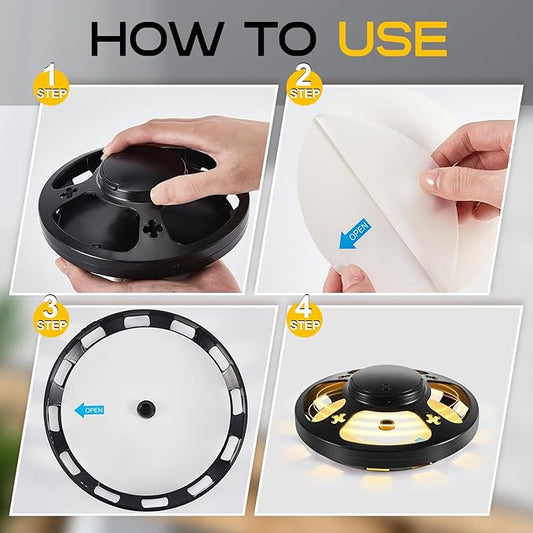 HOW TO USE

1 STEP

2 STEP

OPEN

3 STEP

OPEN

4 STEP