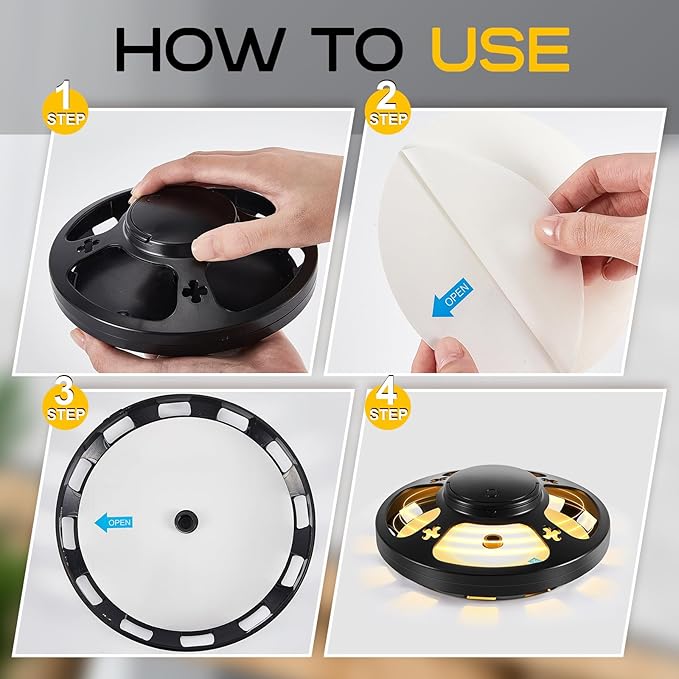 HOW TO USE

1 STEP

2 STEP

OPEN

3 STEP

OPEN

4 STEP