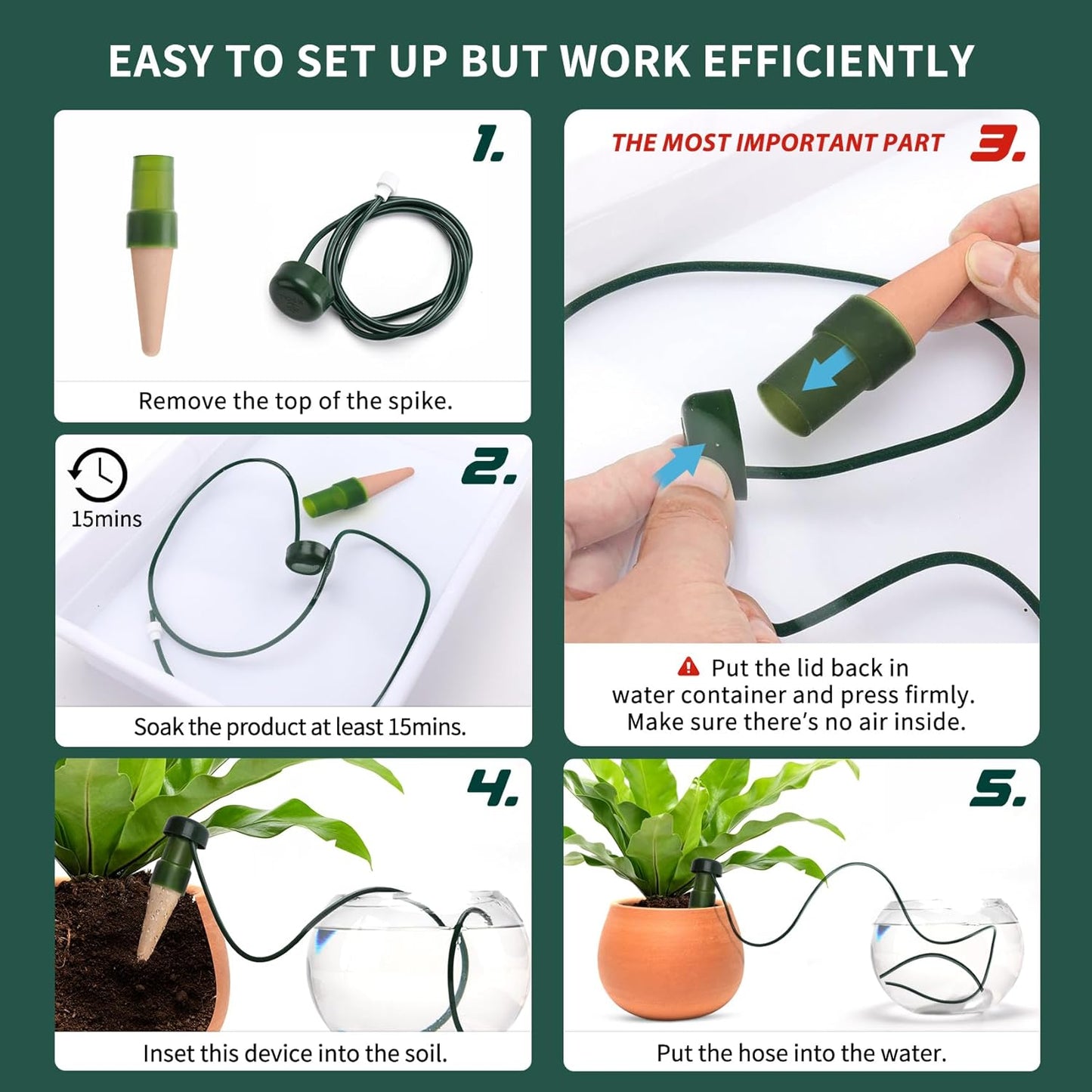 EASY TO SET UP BUT WORK EFFICIENTLY

1.

Remove the top of the spike.

2.

15mins

Soak the product at least 15mins.

THE MOST IMPORTANT PART 3.

Put the lid back in water container and press firmly. Make sure there's no air inside.

4.

Inset this device into the soil.

5.

Put the hose into the water.