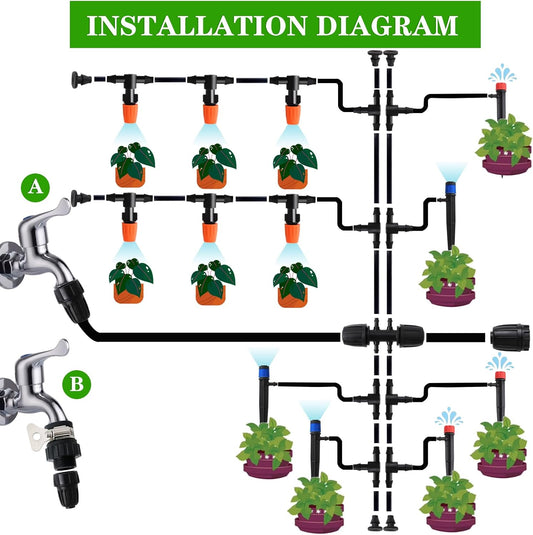 INSTALLATION DIAGRAM

A

B