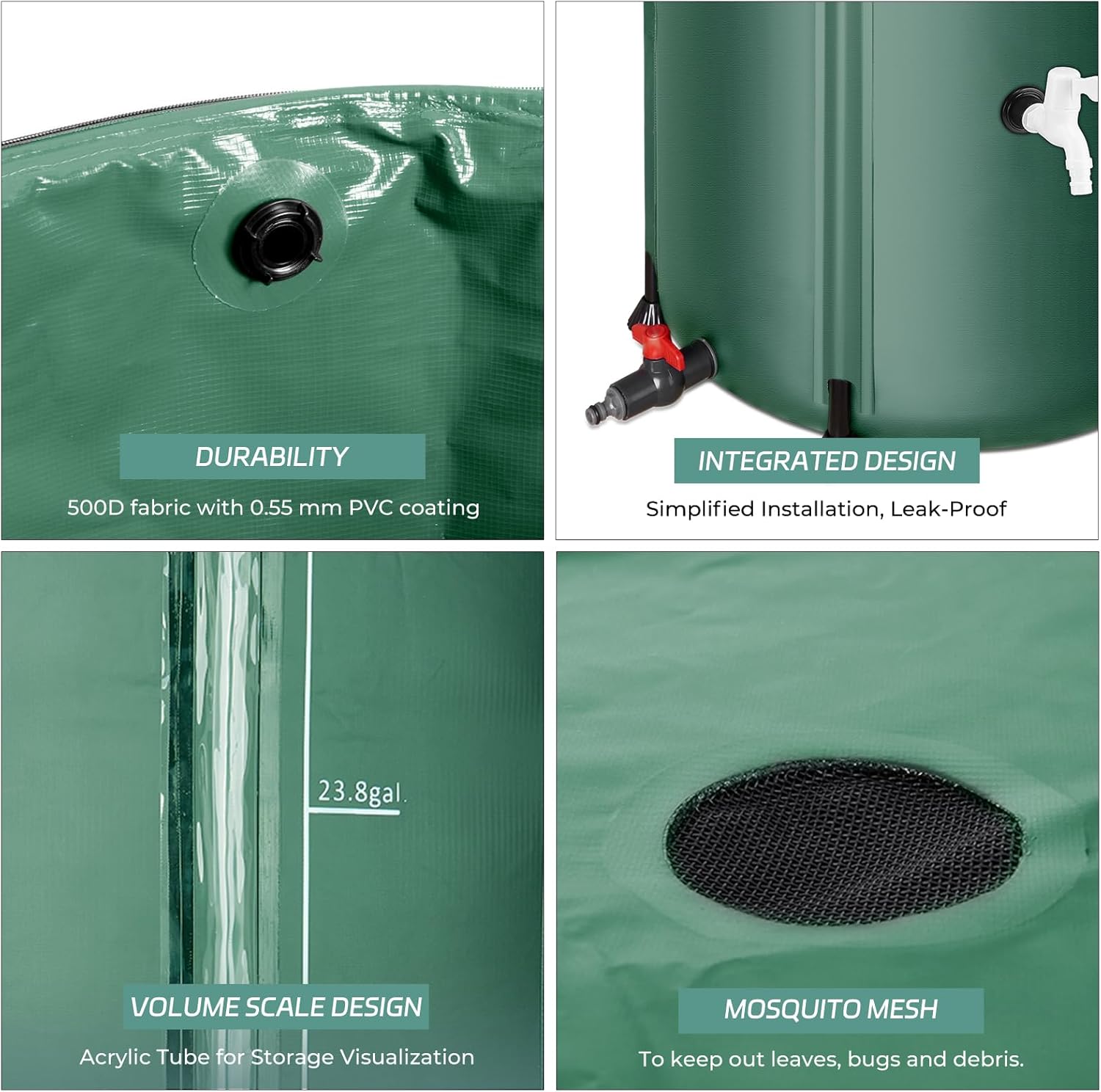 DURABILITY

500D fabric with 0.55 mm PVC coating

INTEGRATED DESIGN

Simplified Installation, Leak-Proof

23.8gal.

VOLUME SCALE DESIGN

Acrylic Tube for Storage Visualization

MOSQUITO MESH

To keep out leaves, bugs and debris.