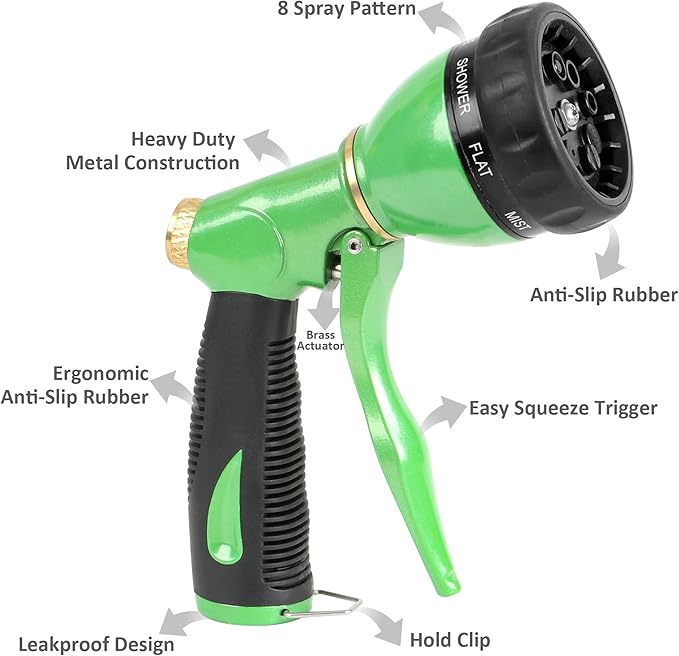 8 Spray Pattern

SHOWER

FLAT

MIST

Heavy Duty
Metal Construction

Anti-Slip Rubber

Brass
Actuator

Ergonomic
Anti-Slip Rubber

Easy Squeeze Trigger

Leakproof Design

Hold Clip