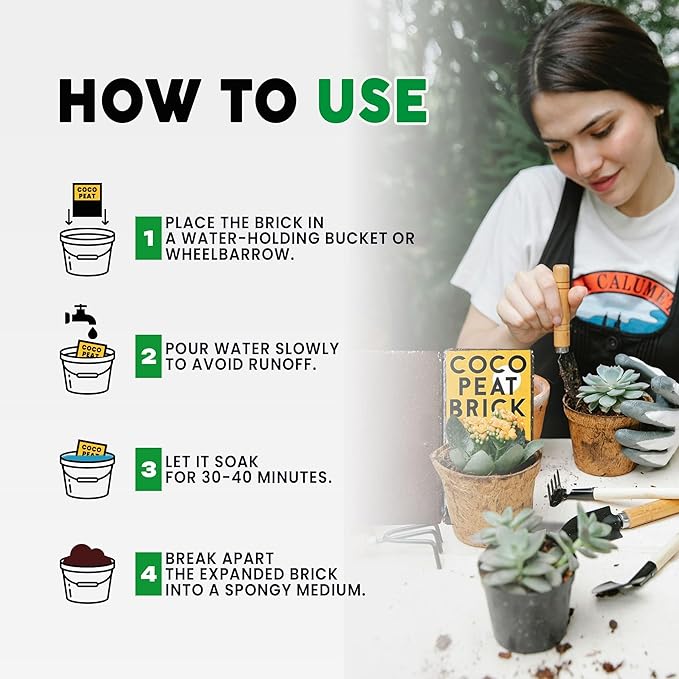 HOW TO USE

COCO PEAT

1 PLACE THE BRICK IN A WATER-HOLDING BUCKET OR WHEELBARROW.

COCO PEAT

2 POUR WATER SLOWLY TO AVOID RUNOFF.

COCO PEAT

3 LET IT SOAK FOR 30-40 MINUTES.

4 BREAK APART THE EXPANDED BRICK INTO A SPONGY MEDIUM.

CALUME

COCO PEAT BRICK