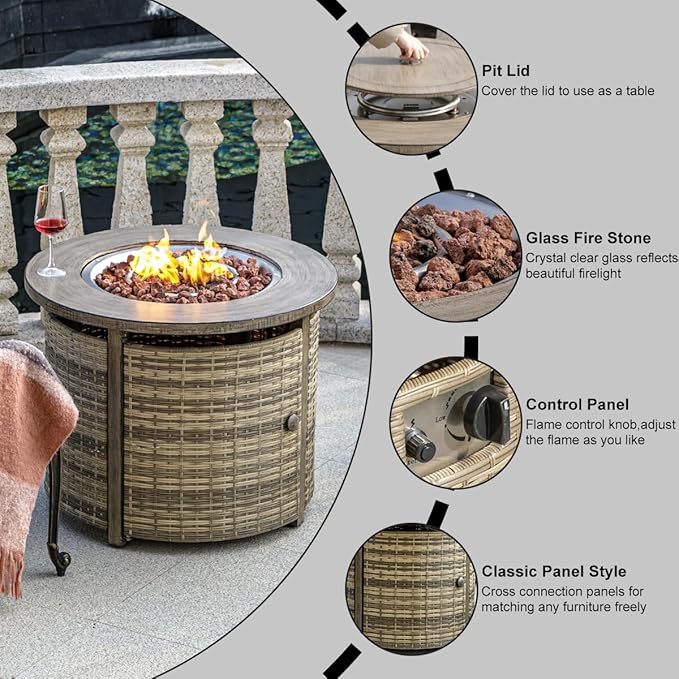 Pit Lid
Cover the lid to use as a table

Glass Fire Stone
Crystal clear glass reflects beautiful firelight

Low

Control Panel
Flame control knob,adjust the flame as you like

Classic Panel Style
Cross connection panels for matching any furniture freely