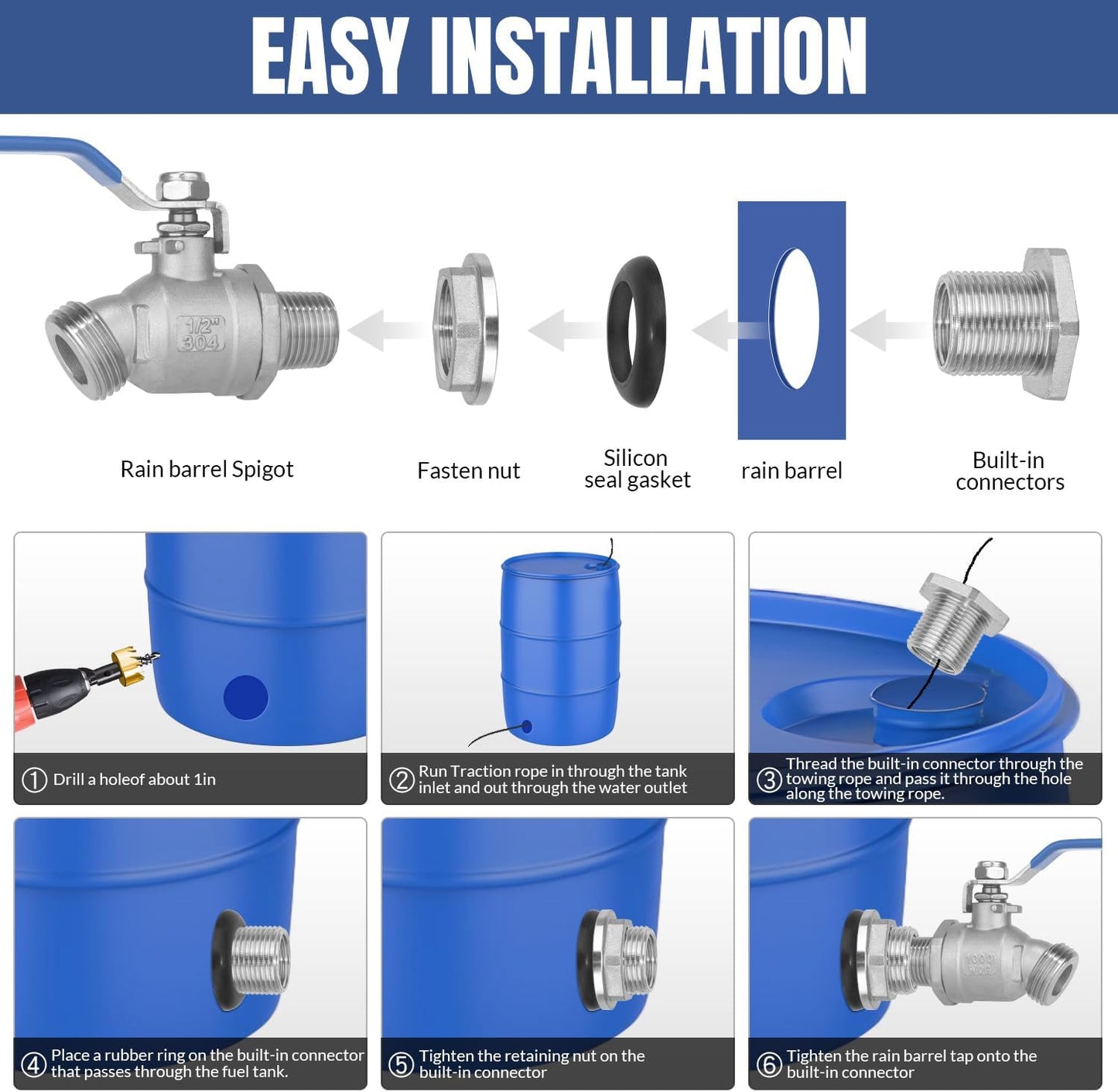 EASY INSTALLATION

1/2"
304

Rain barrel Spigot

Fasten nut

Silicon seal gasket

rain barrel

Built-in connectors

① Drill a holeof about 1in

② Run Traction rope in through the tank inlet and out through the water outlet

③ Thread the built-in connector through the towing rope and pass it through the hole along the towing rope.

④ Place a rubber ring on the built-in connector that passes through the fuel tank.

⑤ Tighten the retaining nut on the built-in connector

⑥ Tighten the rain barrel tap onto the built-in connector