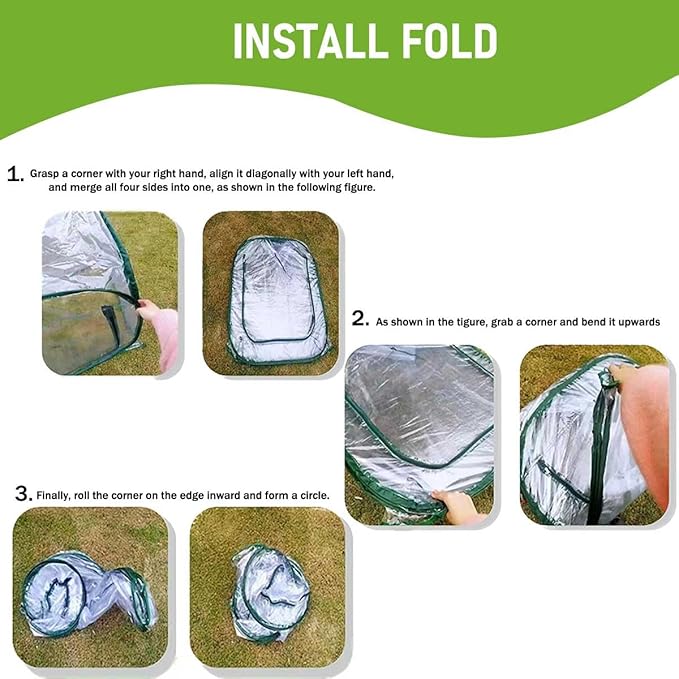 INSTALL FOLD

1. Grasp a corner with your right hand, align it diagonally with your left hand, and merge all four sides into one, as shown in the following figure.

2. As shown in the tigure, grab a corner and bend it upwards

3. Finally, roll the corner on the edge inward and form a circle.