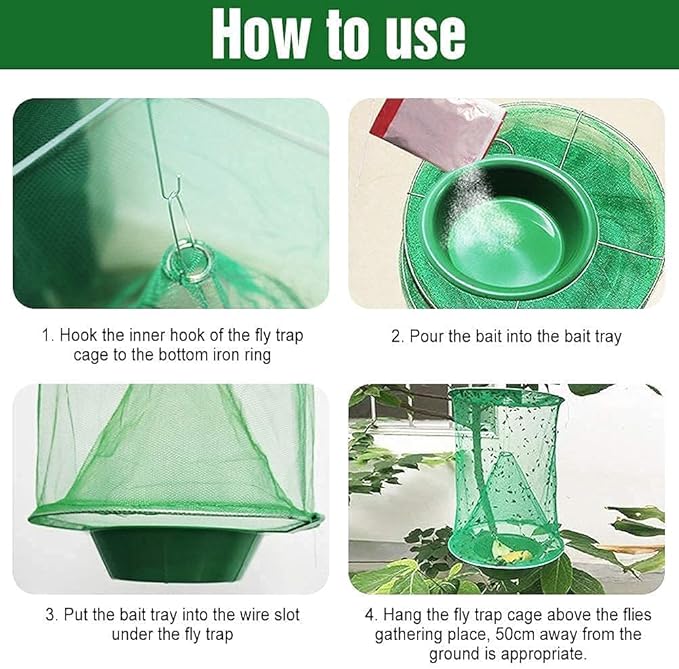 How to use

1. Hook the inner hook of the fly trap cage to the bottom iron ring

2. Pour the bait into the bait tray

3. Put the bait tray into the wire slot under the fly trap

4. Hang the fly trap cage above the flies gathering place, 50cm away from the ground is appropriate.