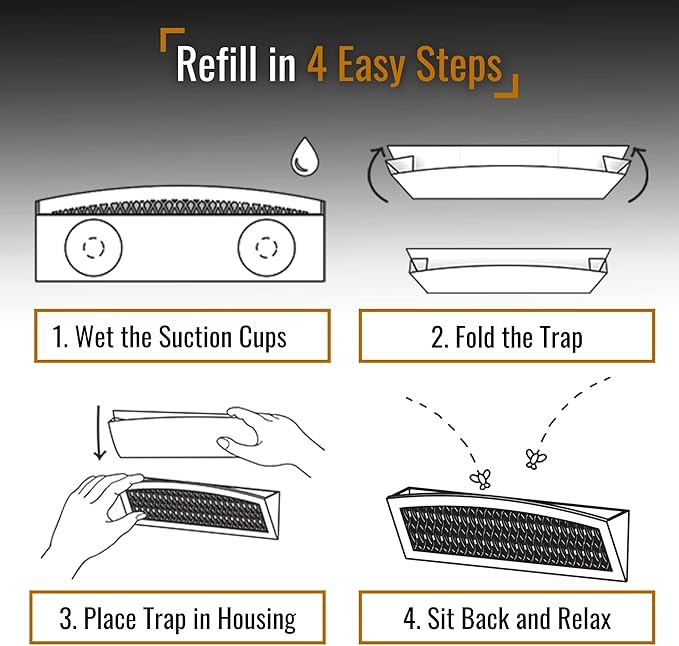 Refill in 4 Easy Steps

1. Wet the Suction Cups

2. Fold the Trap

3. Place Trap in Housing

4. Sit Back and Relax