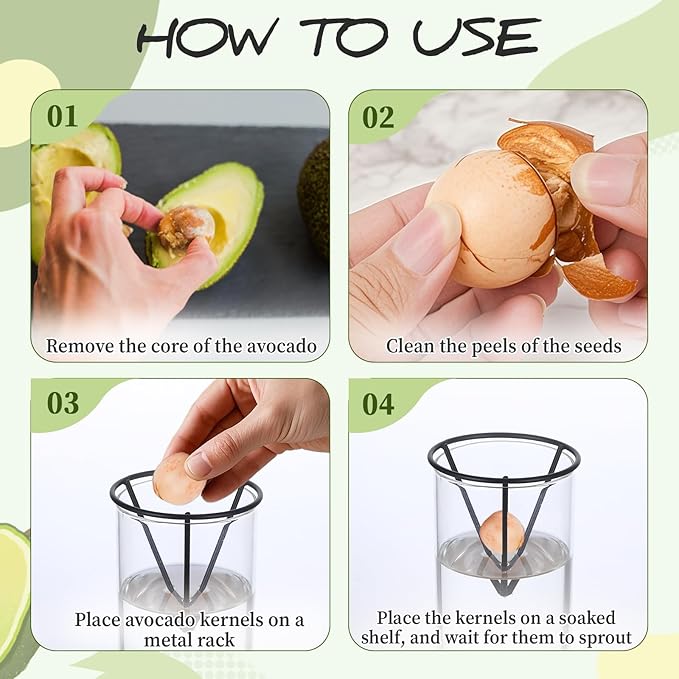 HOW TO USE

01

Remove the core of the avocado

02

Clean the peels of the seeds

03

Place avocado kernels on a metal rack

04

Place the kernels on a soaked shelf, and wait for them to sprout