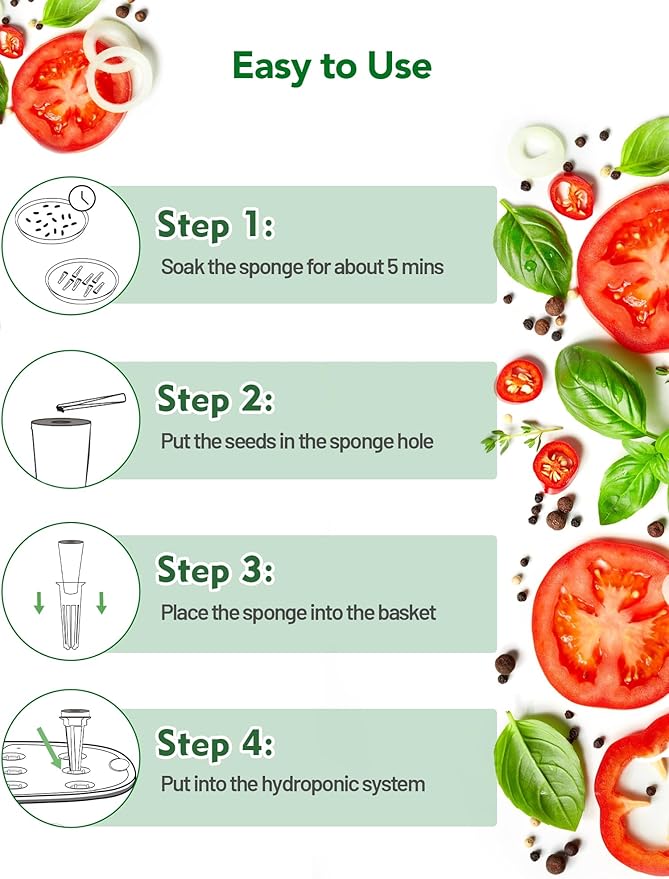 Easy to Use

Step 1:
Soak the sponge for about 5 mins

Step 2:
Put the seeds in the sponge hole

Step 3:
Place the sponge into the basket

Step 4:
Put into the hydroponic system