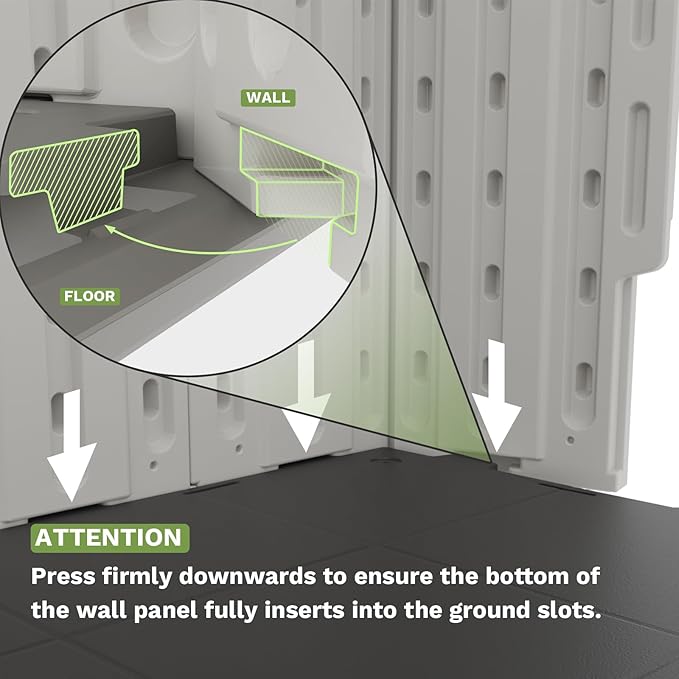 WALL

FLOOR

ATTENTION

Press firmly downwards to ensure the bottom of the wall panel fully inserts into the ground slots.