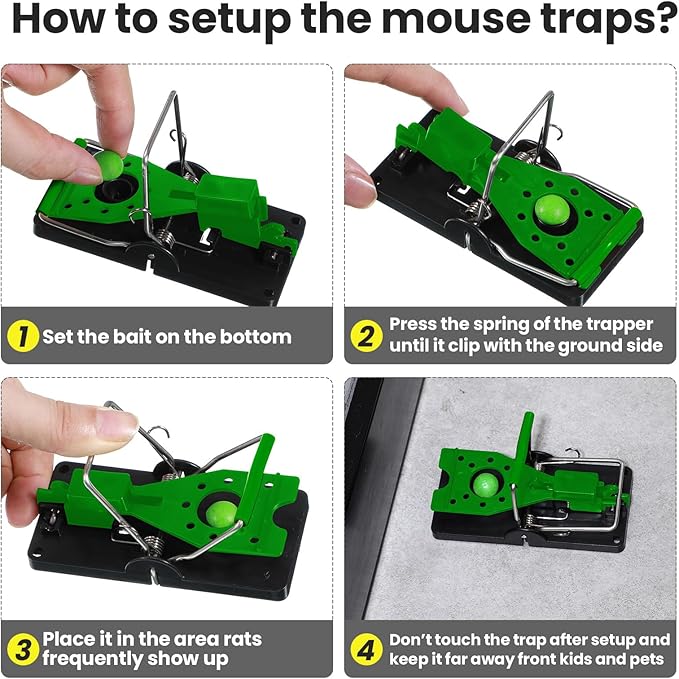 How to setup the mouse traps?

1 Set the bait on the bottom

2 Press the spring of the trapper until it clip with the ground side

3 Place it in the area rats frequently show up

4 Don't touch the trap after setup and keep it far away front kids and pets