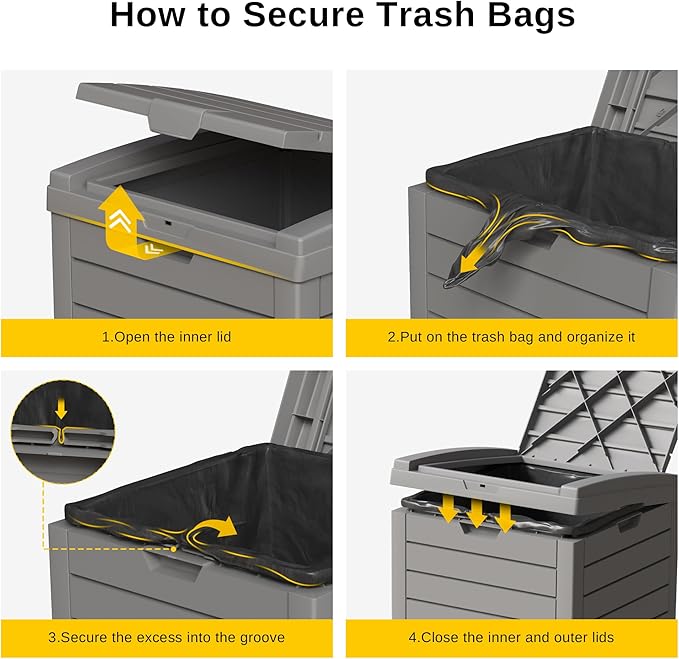 How to Secure Trash Bags

1.Open the inner lid

2.Put on the trash bag and organize it

3.Secure the excess into the groove

4.Close the inner and outer lids