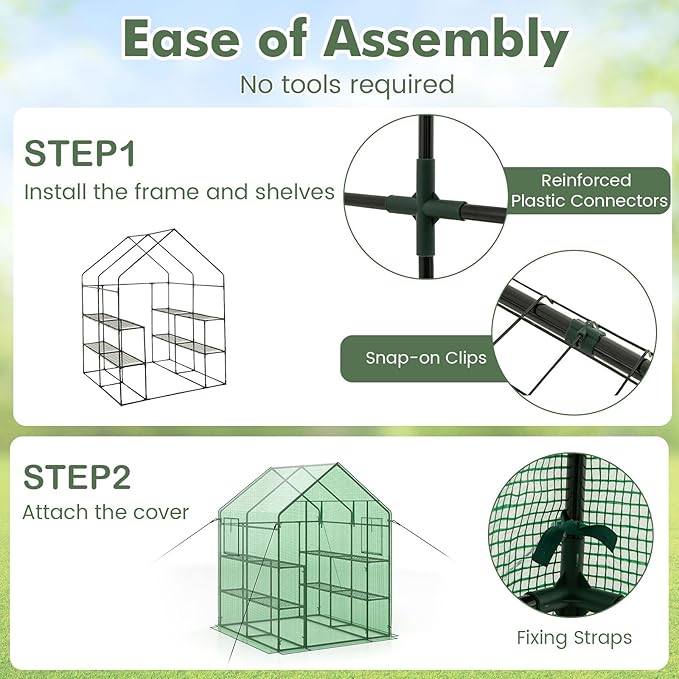 Ease of Assembly
No tools required

STEP1
Install the frame and shelves

Reinforced Plastic Connectors

Snap-on Clips

STEP2
Attach the cover

Fixing Straps