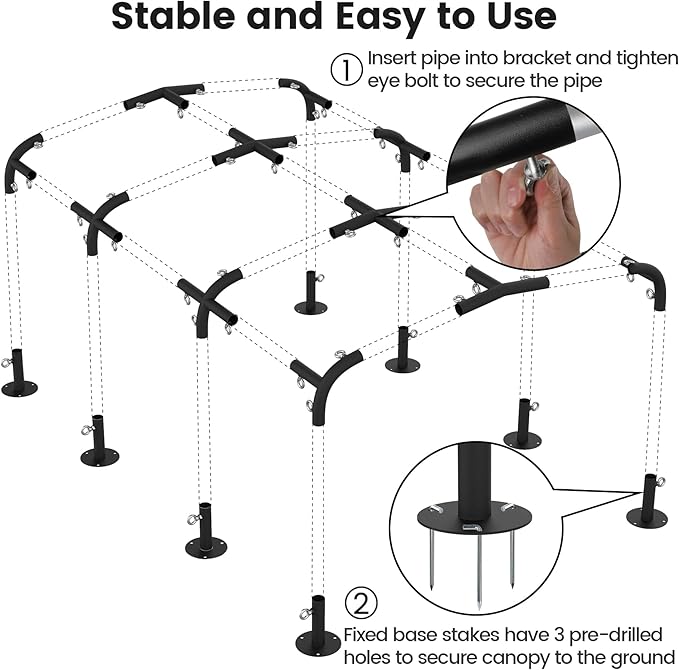 Stable and Easy to Use

① Insert pipe into bracket and tighten eye bolt to secure the pipe

② Fixed base stakes have 3 pre-drilled holes to secure canopy to the ground