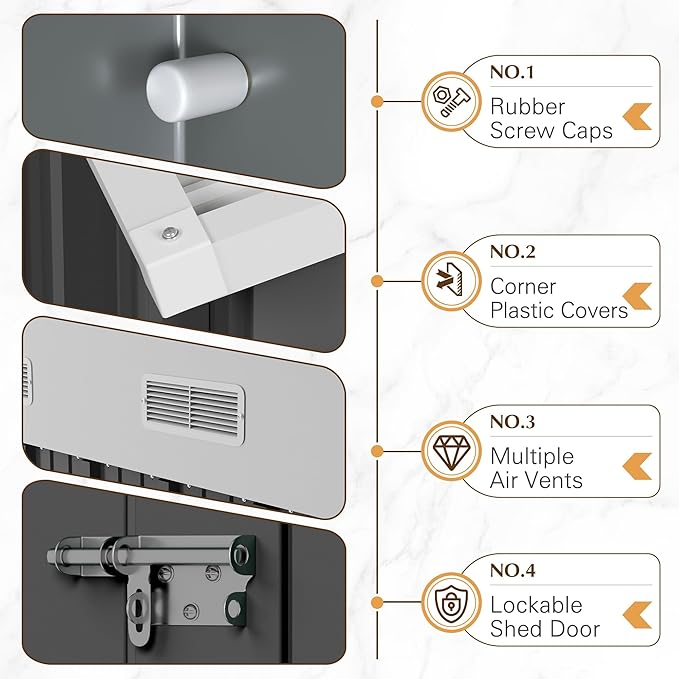 NO.1
Rubber Screw Caps

NO.2
Corner Plastic Covers

NO.3
Multiple Air Vents

NO.4
Lockable Shed Door