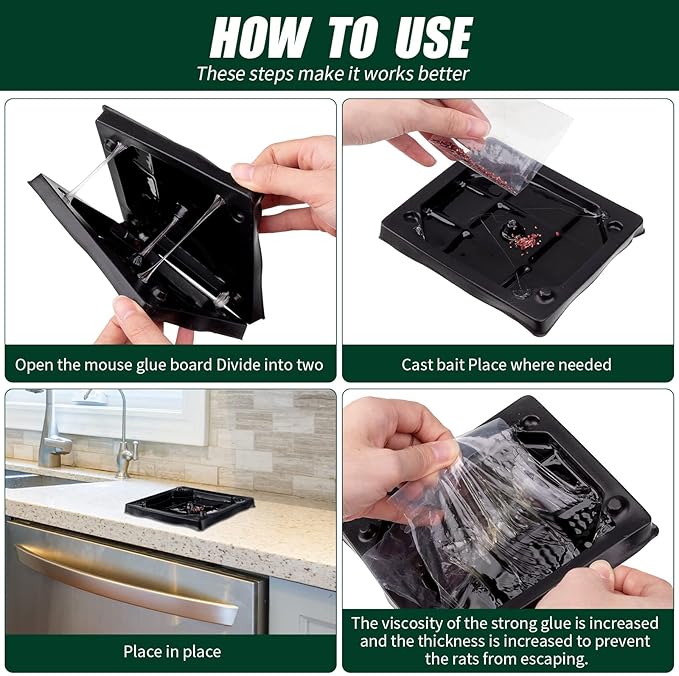 HOW TO USE
These steps make it works better

Open the mouse glue board Divide into two

Cast bait Place where needed

Place in place

The viscosity of the strong glue is increased and the thickness is increased to prevent the rats from escaping.