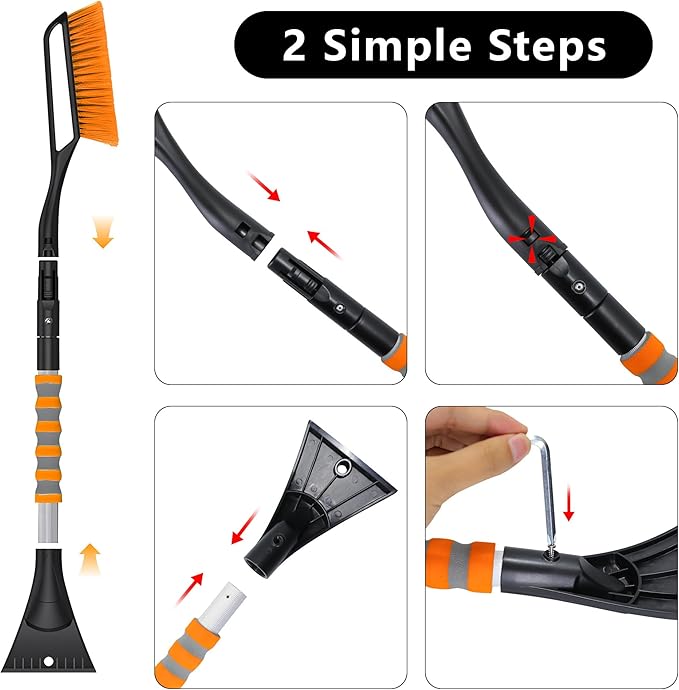 2 Simple Steps