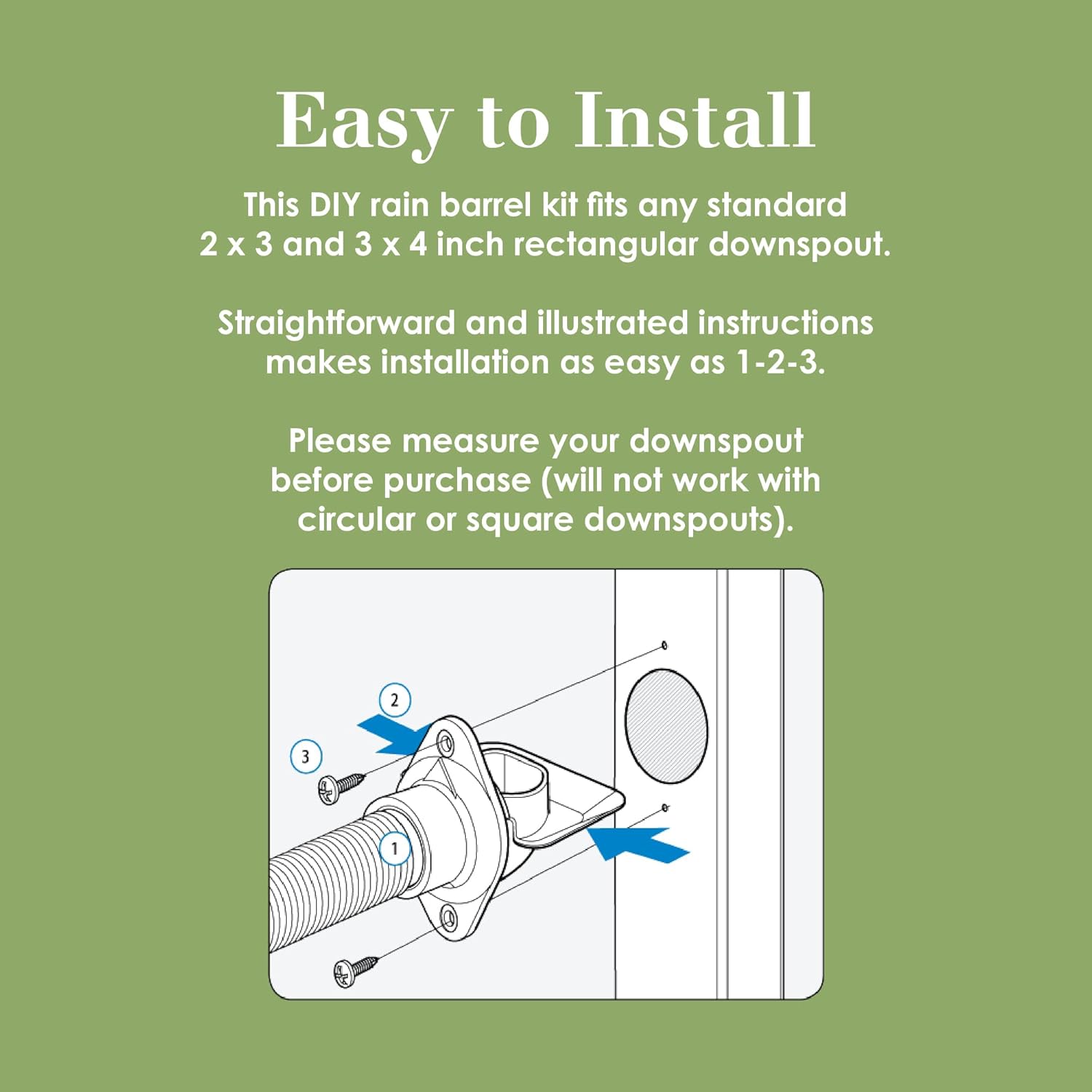 Easy to Install

This DIY rain barrel kit fits any standard 2 x 3 and 3 x 4 inch rectangular downspout.

Straightforward and illustrated instructions makes installation as easy as 1-2-3.

Please measure your downspout before purchase (will not work with circular or square downspouts).

2

3

1