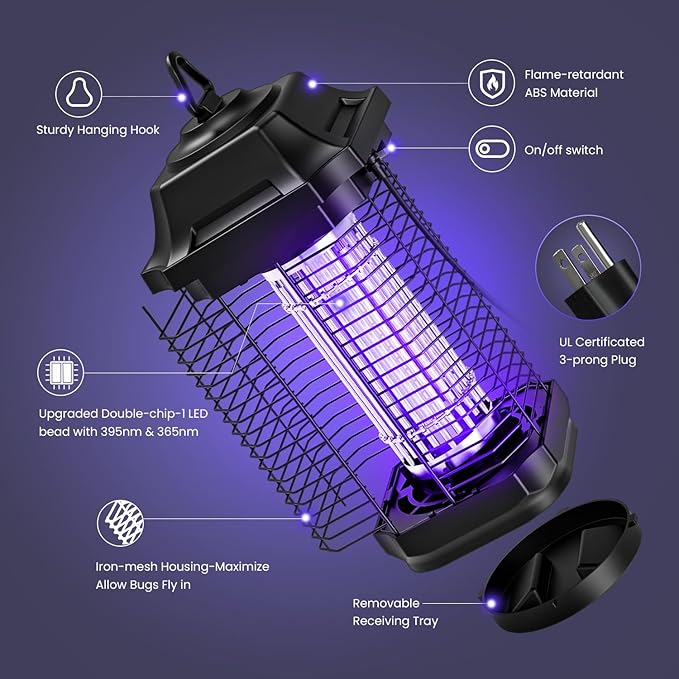 Sturdy Hanging Hook

Flame-retardant ABS Material

On/off switch

UL Certificated 3-prong Plug

Upgraded Double-chip-1 LED bead with 395nm & 365nm

Iron-mesh Housing-Maximize Allow Bugs Fly in

Removable Receiving Tray